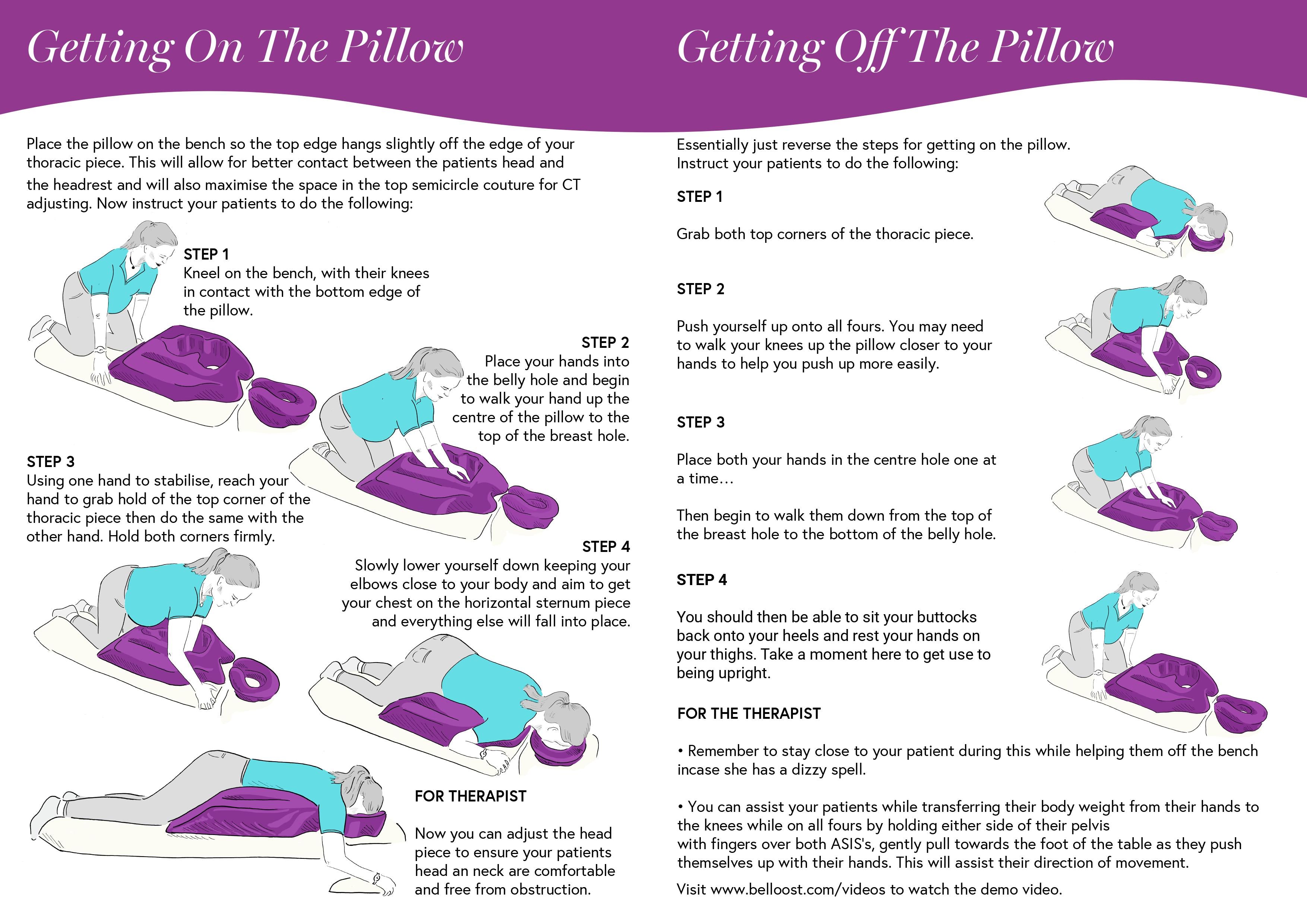 Getting On The Pillow

Place the pillow on the bench so the top edge hangs slightly off the edge of your thoracic piece. This will allow for better contact between the patients head and the headrest and will also maximise the space in the top semicircle couture for CT adjusting. Now instruct your patients to do the following:

STEP 1
Kneel on the bench, with their knees in contact with the bottom edge of the pillow.

STEP 2
Place your hands into the belly hole and begin to walk your hand up the centre of the pillow to the top of the breast hole.

STEP 3
Using one hand to stabilise, reach your hand to grab hold of the top corner of the thoracic piece then do the same with the other hand. Hold both corners firmly.

STEP 4
Slowly lower yourself down keeping your elbows close to your body and aim to get your chest on the horizontal sternum piece and everything else will fall into place.

FOR THERAPIST

Now you can adjust the head piece to ensure your patients head an neck are comfortable and free from obstruction.

Getting Off The Pillow

Essentially just reverse the steps for getting on the pillow. Instruct your patients to do the following:

STEP 1

Grab both top corners of the thoracic piece.

STEP 2

Push yourself up onto all fours. You may need to walk your knees up the pillow closer to your hands to help you push up more easily.

STEP 3

Place both your hands in the centre hole one at a time…

Then begin to walk them down from the top of the breast hole to the bottom of the belly hole.

STEP 4

You should then be able to sit your buttocks back onto your heels and rest your hands on your thighs. Take a moment here to get use to being upright.

FOR THE THERAPIST

• Remember to stay close to your patient during this while helping them off the bench incase she has a dizzy spell.

• You can assist your patients while transferring their body weight from their hands to the knees while on all fours by holding either side of their pelvis with fingers over both ASIS's, gently pull towards the foot of the table as they push themselves up with their hands. This will assist their direction of movement.

Visit www.belloost.com/videos to watch the demo video.